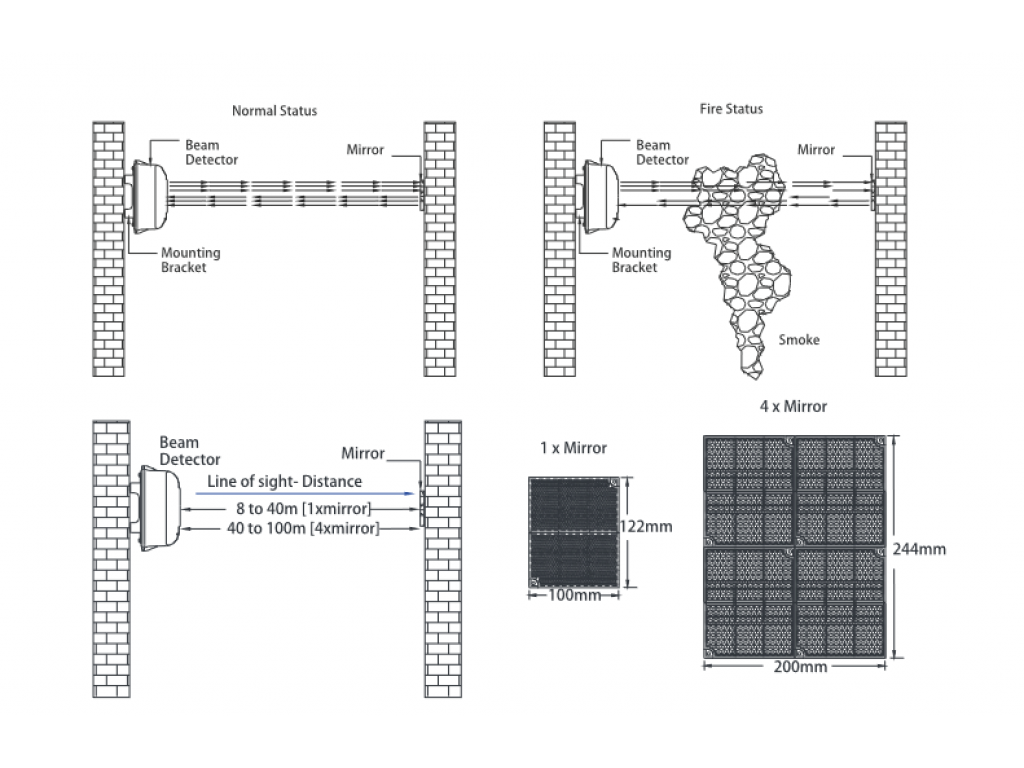 Normal Status

Beam Detector

Mirror

Mounting Bracket

Fire Status

Beam Detector

Mirror

Mounting Bracket

Smoke

Beam Detector

Mirror

Line of sight- Distance

8 to 40m [1xmirror]

40 to 100m [4xmirror]

1 x Mirror

122mm

100mm

4 x Mirror

244mm

200mm